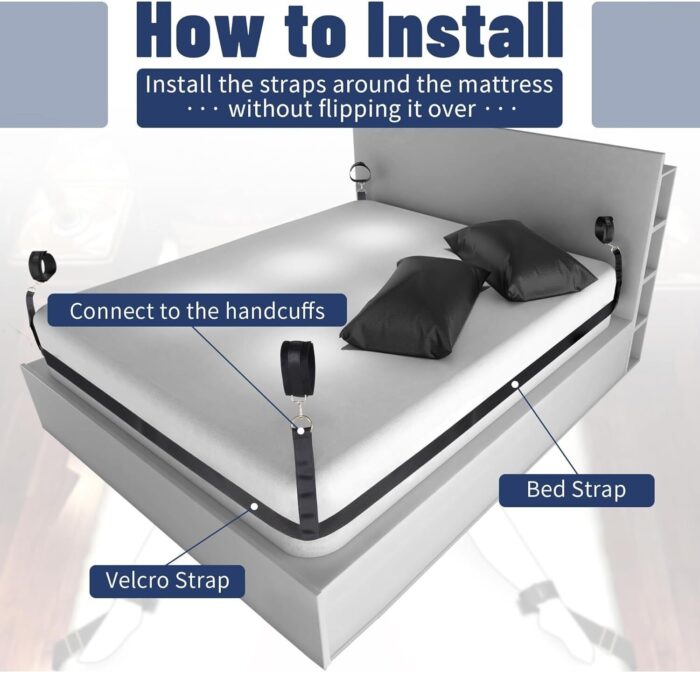 How to Install

Install the straps around the mattress
··· without flipping it over ···

Connect to the handcuffs

Bed Strap

Velcro Strap